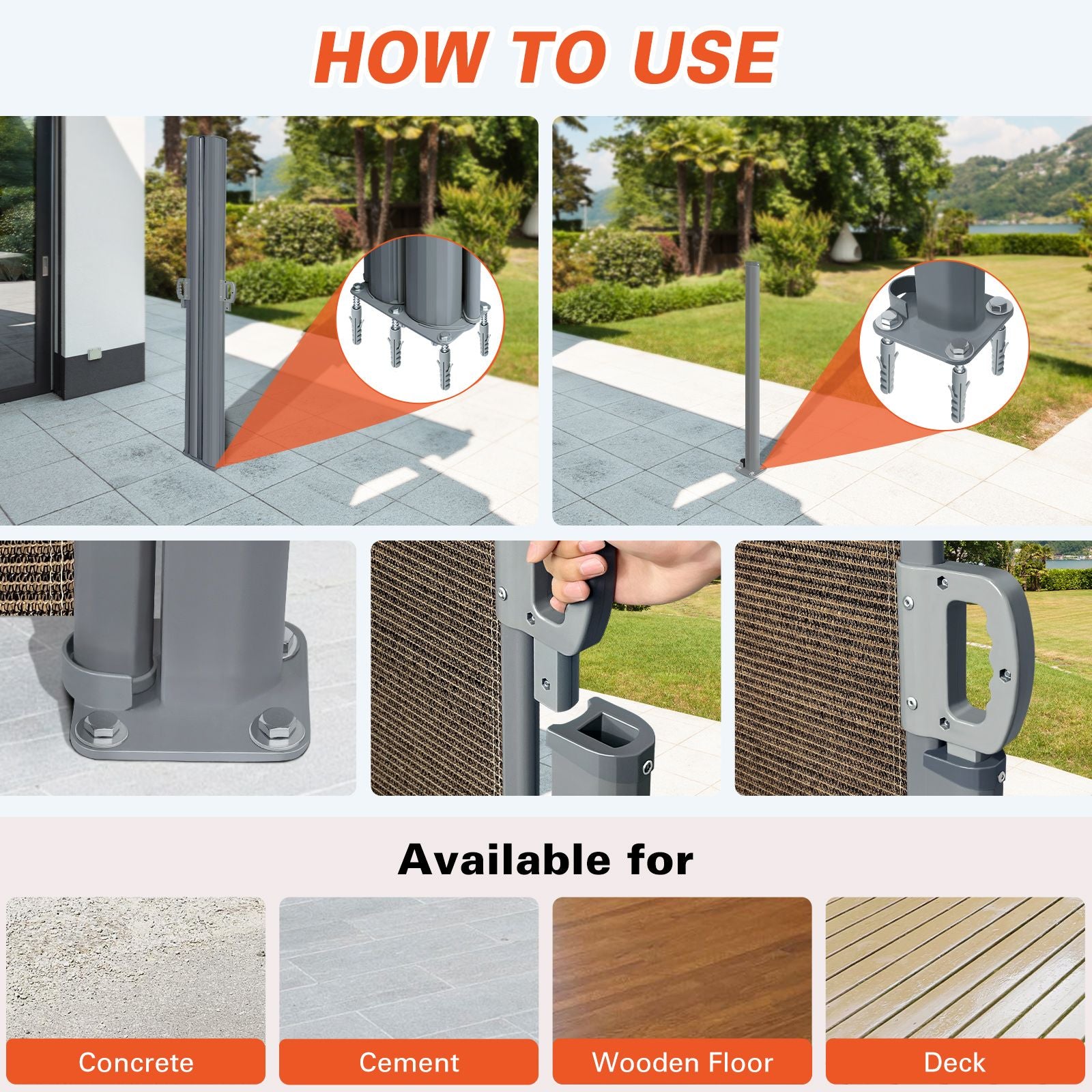 HOW TO USE

Available for

Concrete

Cement

Wooden Floor

Deck